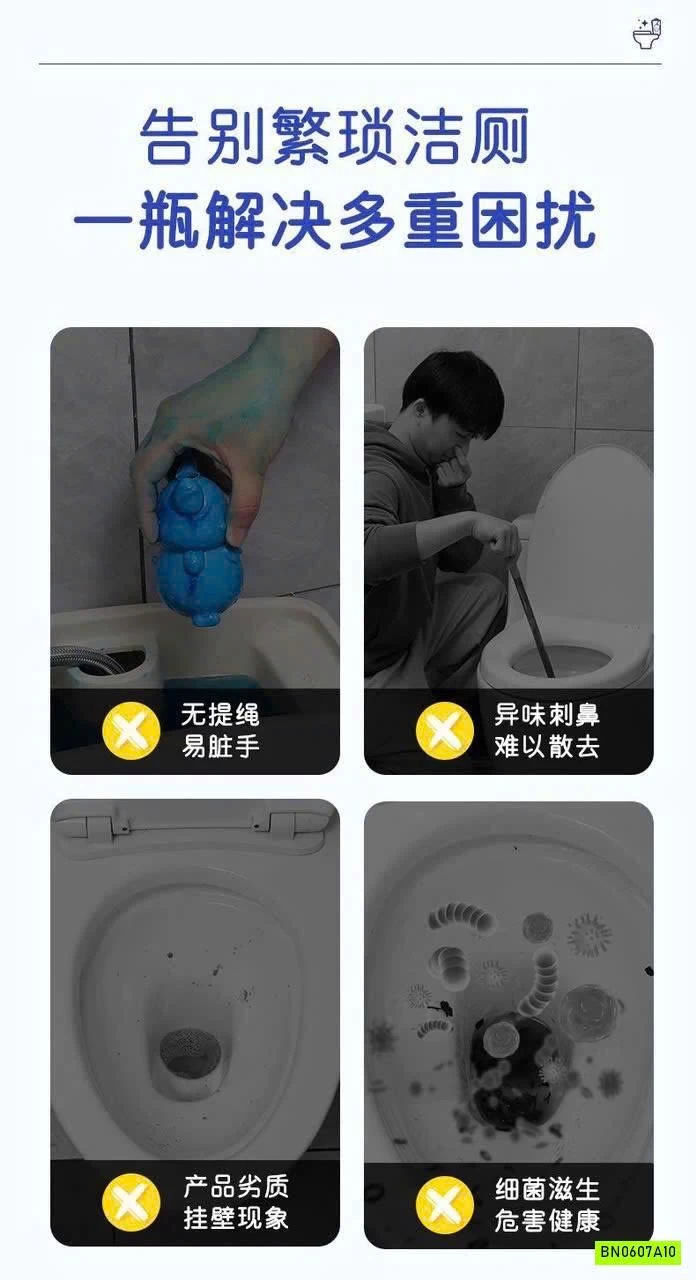 告别繁琐洁厕
一瓶解决多重困扰

无提绳
易脏手

异味刺鼻
难以散去

产品劣质
挂壁现象

细菌滋生
危害健康

BN0607A10