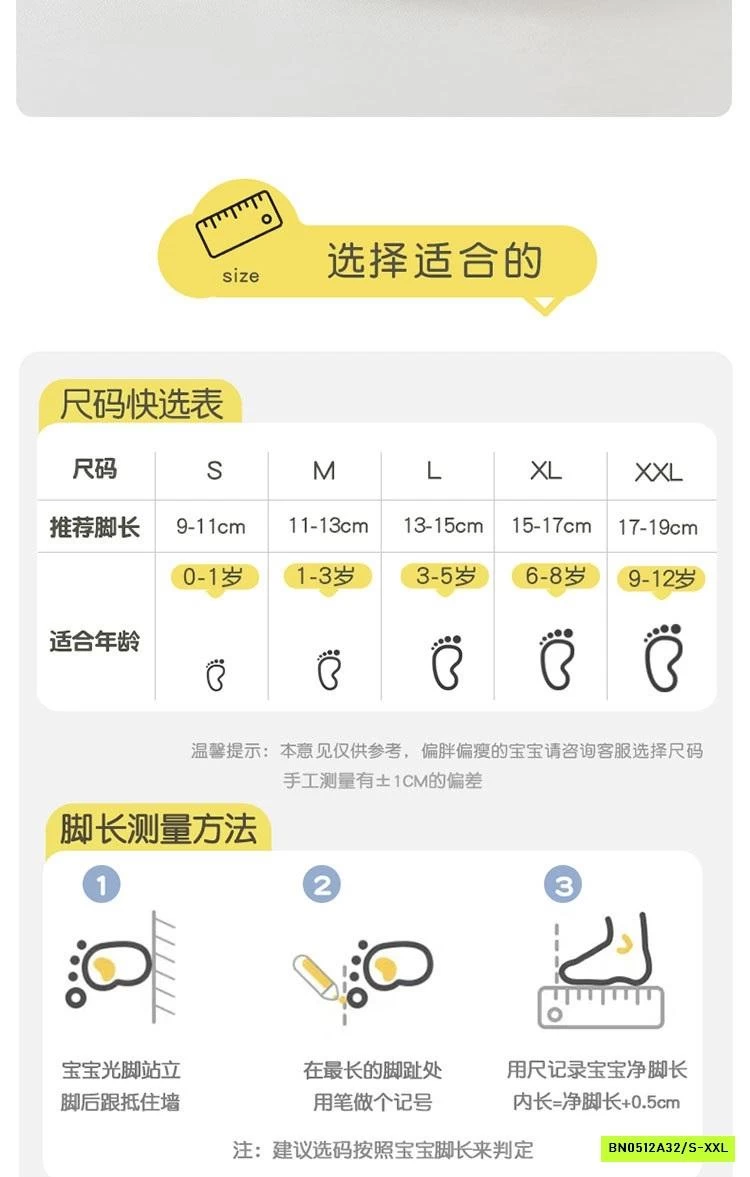 size
选择适合的

尺码快选表

| 尺码 | S | M | L | XL | XXL |
|---|---|---|---|---|---|
| 推荐脚长 | 9-11cm | 11-13cm | 13-15cm | 15-17cm | 17-19cm |
| 适合年龄 | 0-1岁 | 1-3岁 | 3-5岁 | 6-8岁 | 9-12岁 |

温馨提示：本意见仅供参考，偏胖偏瘦的宝宝请咨询客服选择尺码
手工测量有±1CM的偏差

脚长测量方法

1
宝宝光脚站立
脚后跟抵住墙

2
在最长的脚趾处
用笔做个记号

3
用尺记录宝宝净脚长
内长=净脚长+0.5cm

注：建议选码按照宝宝脚长来判定

BN0512A32/S-XXL