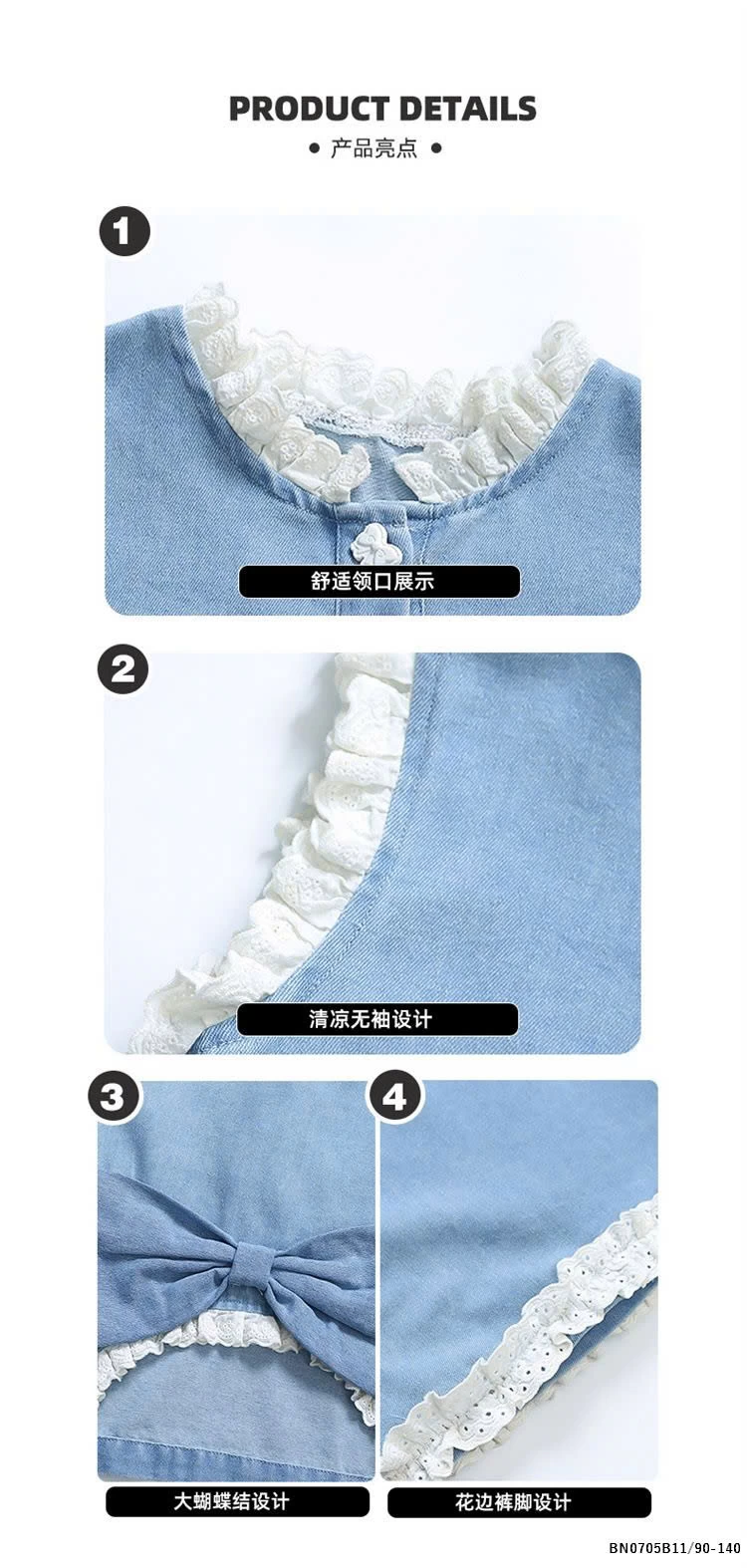 PRODUCT DETAILS
• 产品亮点 •

1
舒适领口展示

2
清凉无袖设计

3
大蝴蝶结设计

4
花边裤脚设计

BN0705B11/90-140