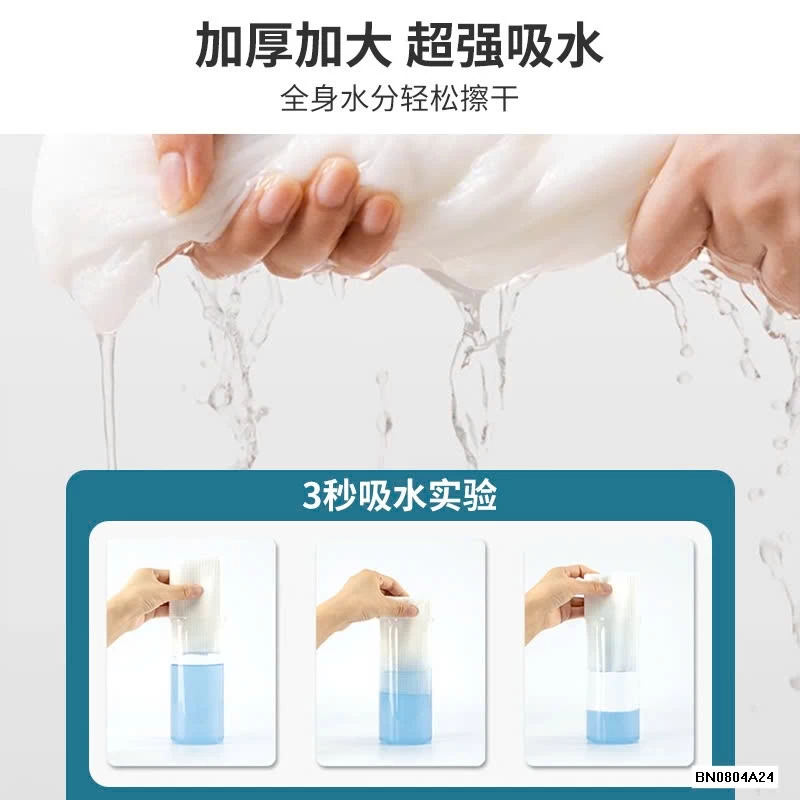 加厚加大 超强吸水
全身水分轻松擦干

3秒吸水实验

BN0804A24