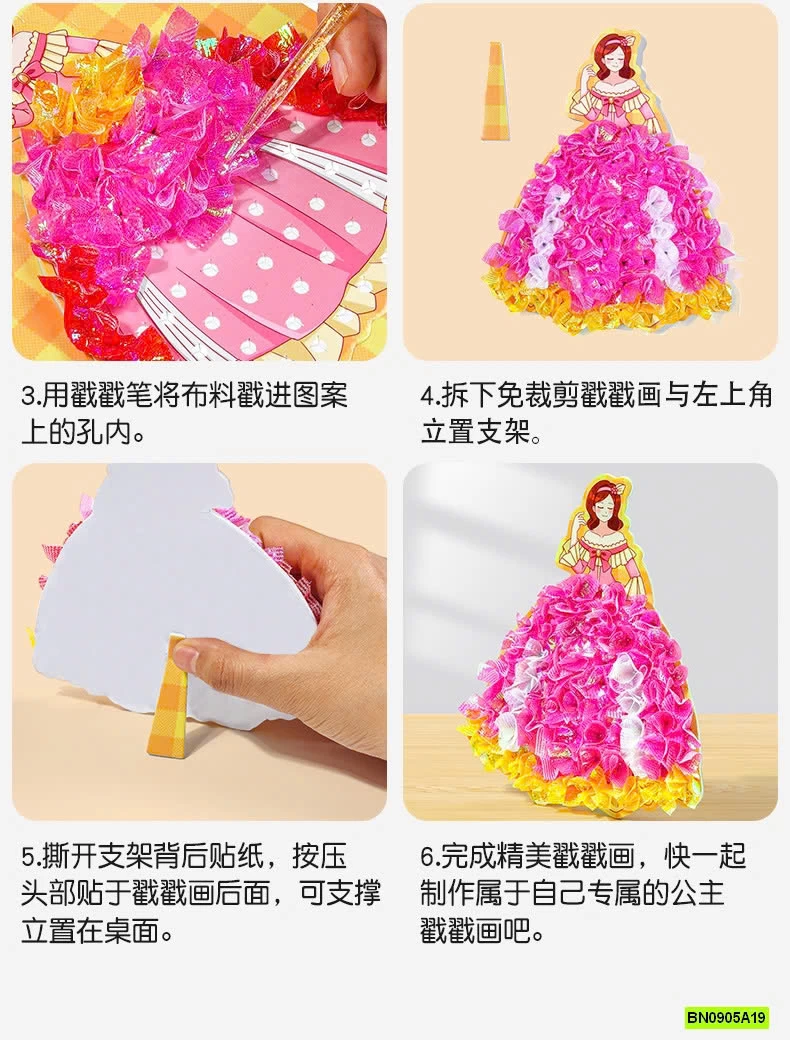 3.用戳戳笔将布料戳进图案上的孔内。

4.拆下免裁剪戳戳画与左上角立置支架。

5.撕开支架背后贴纸，按压头部贴于戳戳画后面，可支撑立置在桌面。

6.完成精美戳戳画，快一起制作属于自己专属的公主戳戳画吧。

BN0905A19