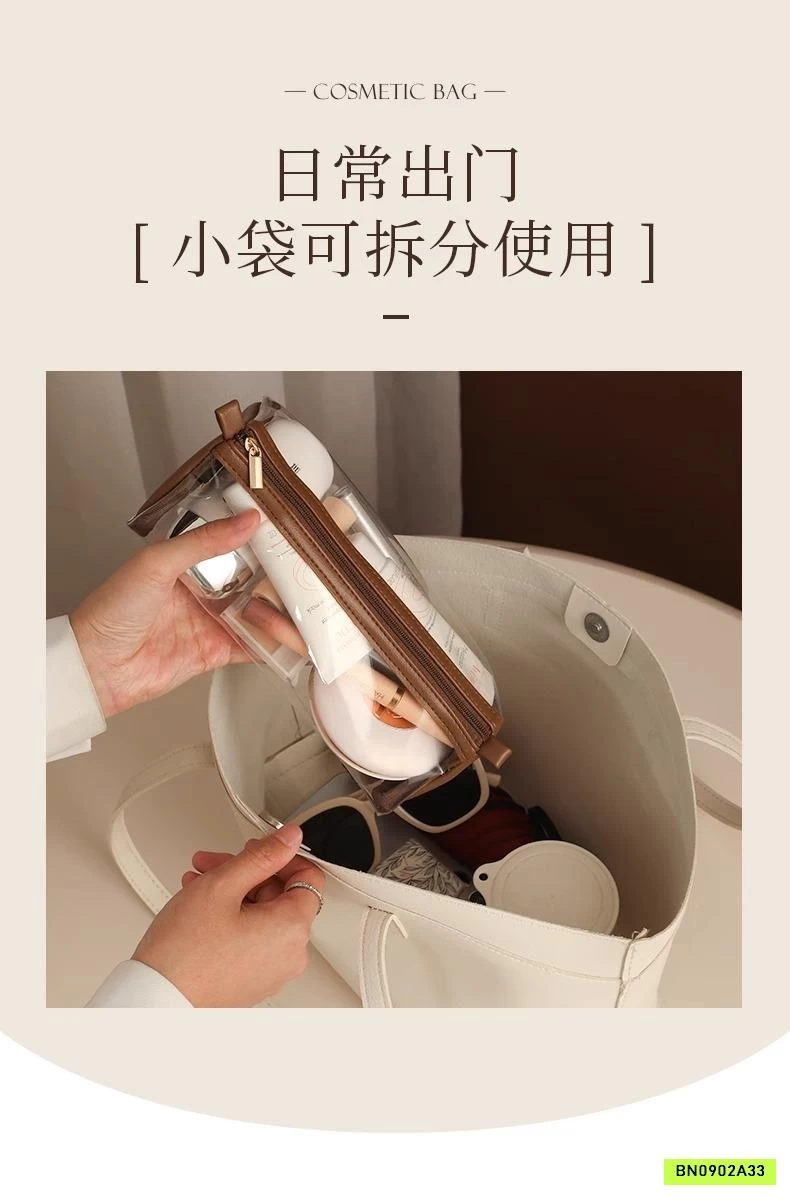 — COSMETIC BAG —

日常出门
[ 小袋可拆分使用 ]

BN0902A33