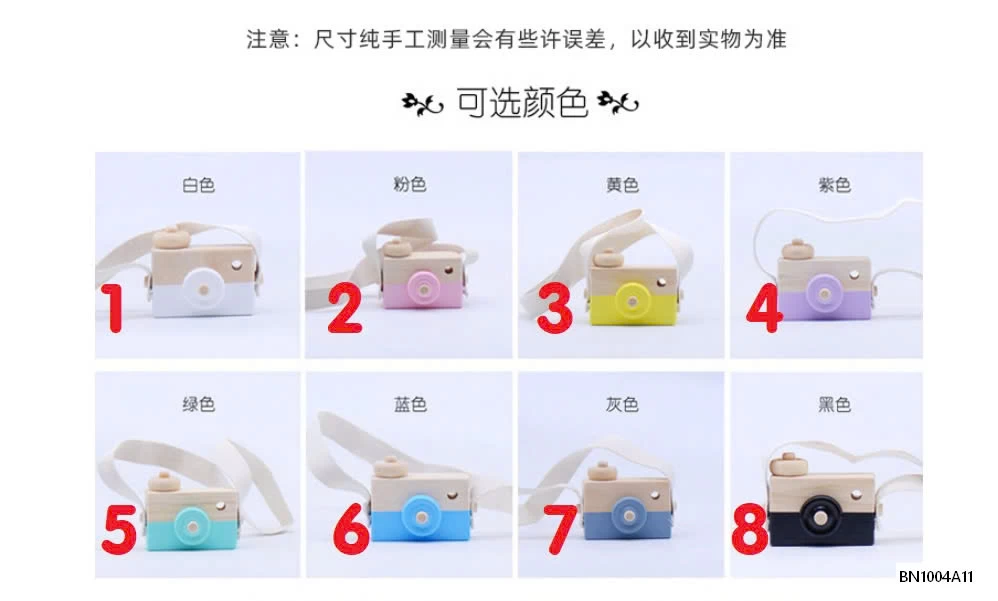 注意：尺寸纯手工测量会有些许误差，以收到实物为准

可选颜色

白色
1

粉色
2

黄色
3

紫色
4

绿色
5

蓝色
6

灰色
7

黑色
8

BN1004A11