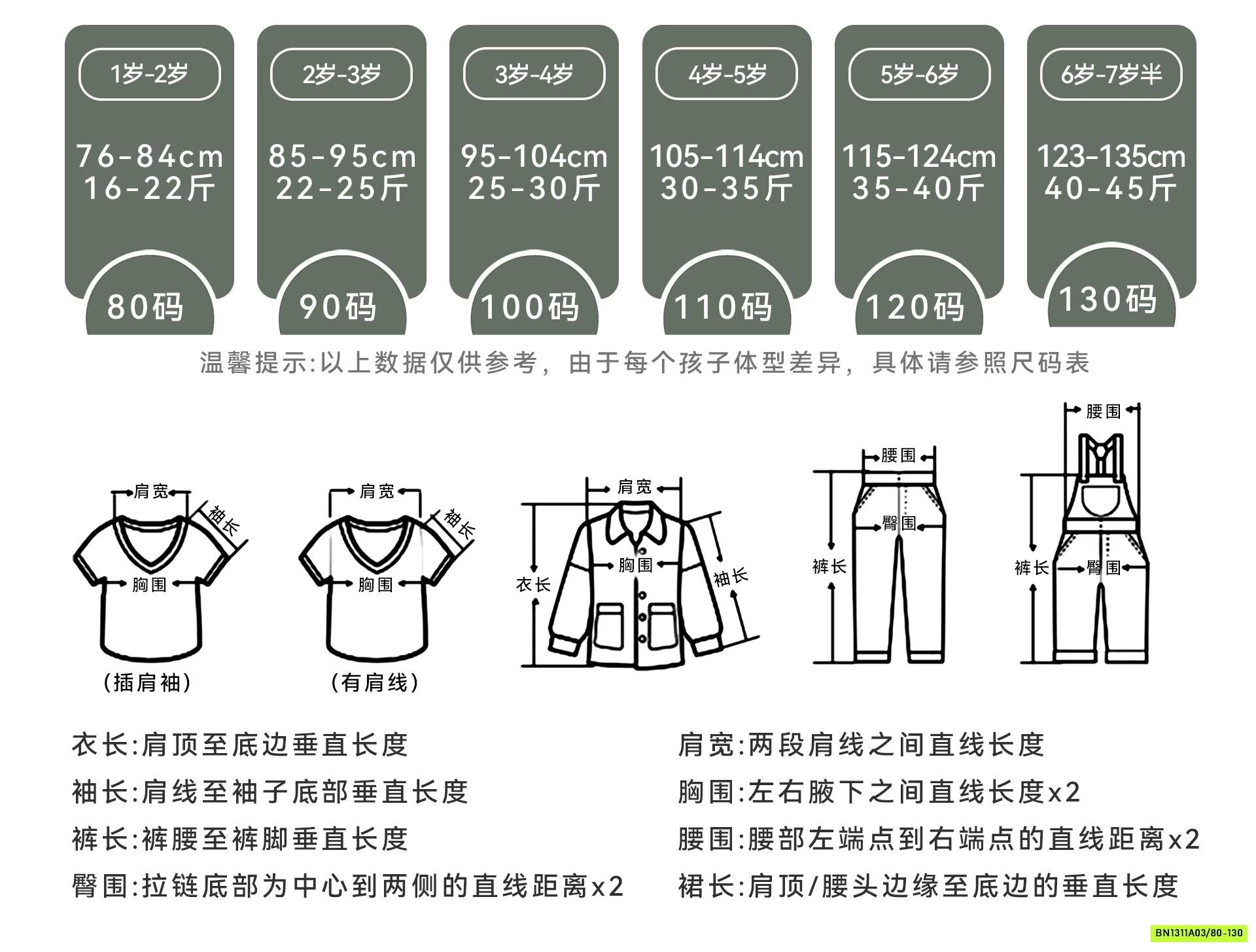 1岁-2岁
76-84cm
16-22斤
80码

2岁-3岁
85-95cm
22-25斤
90码

3岁-4岁
95-104cm
25-30斤
100码

4岁-5岁
105-114cm
30-35斤
110码

5岁-6岁
115-124cm
35-40斤
120码

6岁-7岁半
123-135cm
40-45斤
130码

温馨提示:以上数据仅供参考，由于每个孩子体型差异，具体请参照尺码表

肩宽
袖长
胸围
(插肩袖)

肩宽
袖长
胸围
(有肩线)

肩宽
衣长
胸围
袖长

腰围
臀围
裤长

腰围
裤长
臀围

衣长:肩顶至底边垂直长度
袖长:肩线至袖子底部垂直长度
裤长:裤腰至裤脚垂直长度
臀围:拉链底部为中心到两侧的直线距离x2

肩宽:两段肩线之间直线长度
胸围:左右腋下之间直线长度x2
腰围:腰部左端点到右端点的直线距离x2
裙长:肩顶/腰头边缘至底边的垂直长度

BN1311A03/80-130