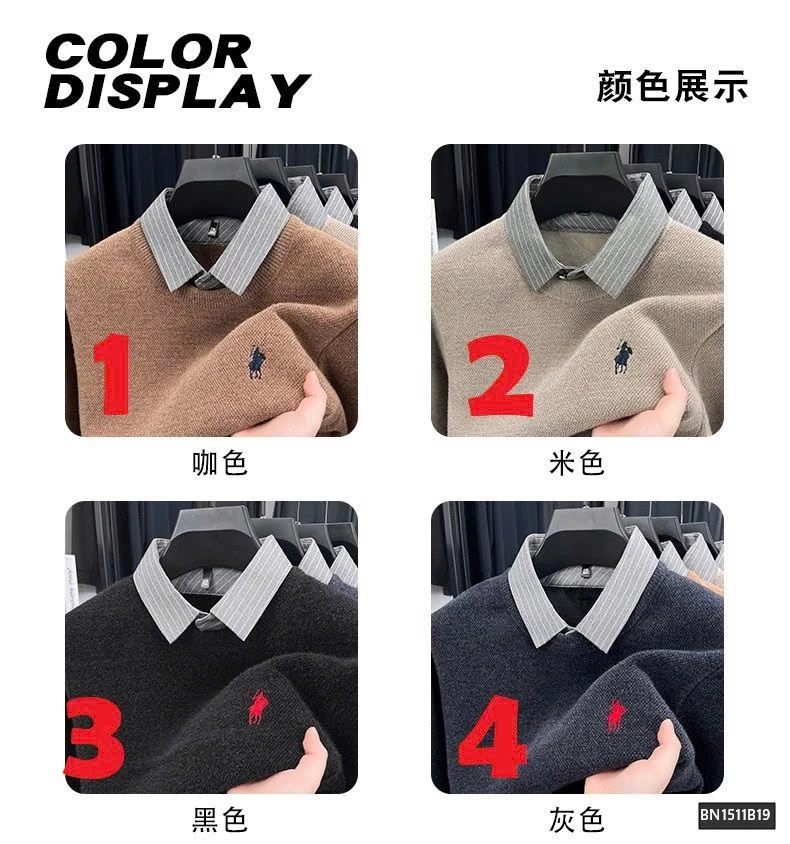 COLOR DISPLAY

颜色展示

1

咖色

2

米色

3

黑色

4

灰色

BN1511B19