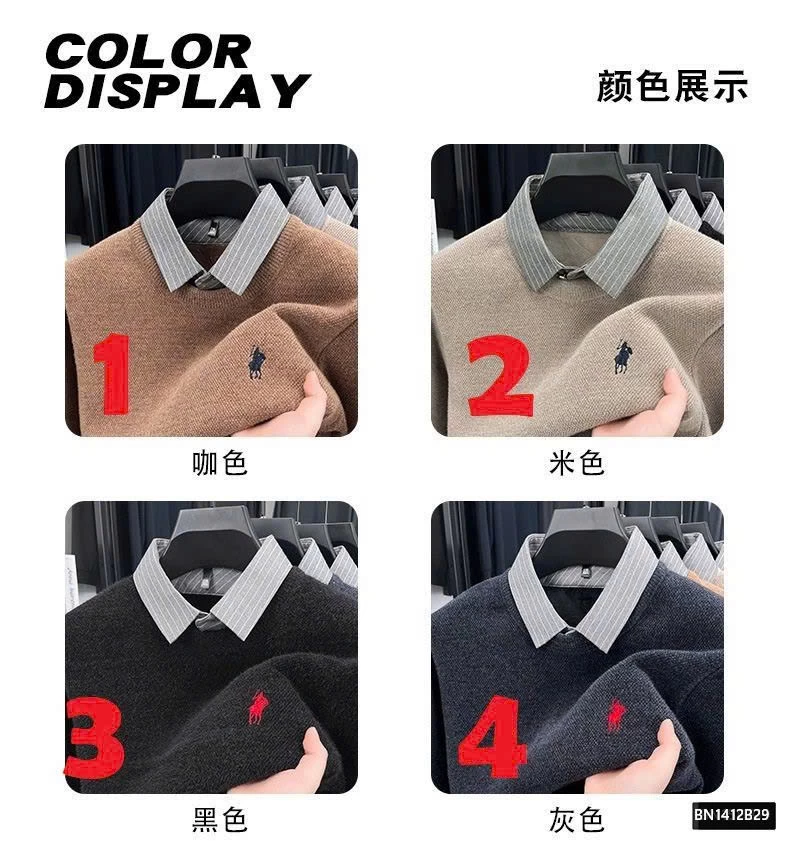 COLOR DISPLAY

颜色展示

1

咖色

2

米色

3

黑色

4

灰色

BN1412B29