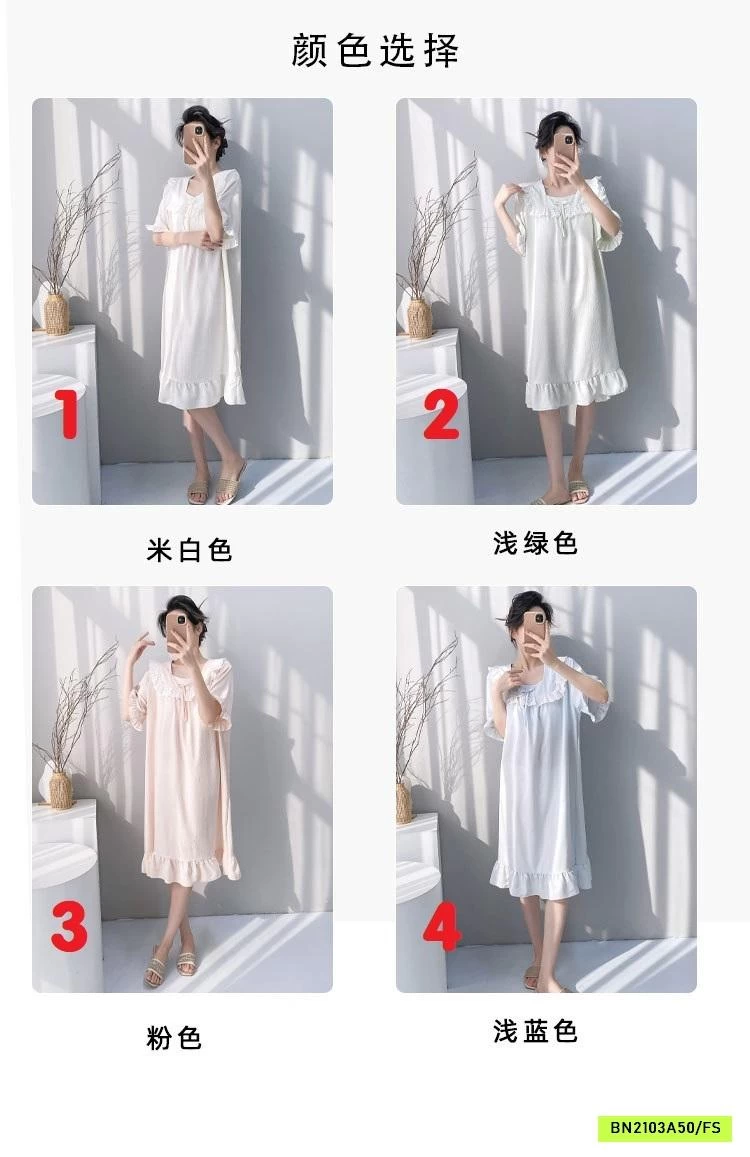 颜色选择

1

米白色

2

浅绿色

3

粉色

4

浅蓝色

BN2103A50/FS