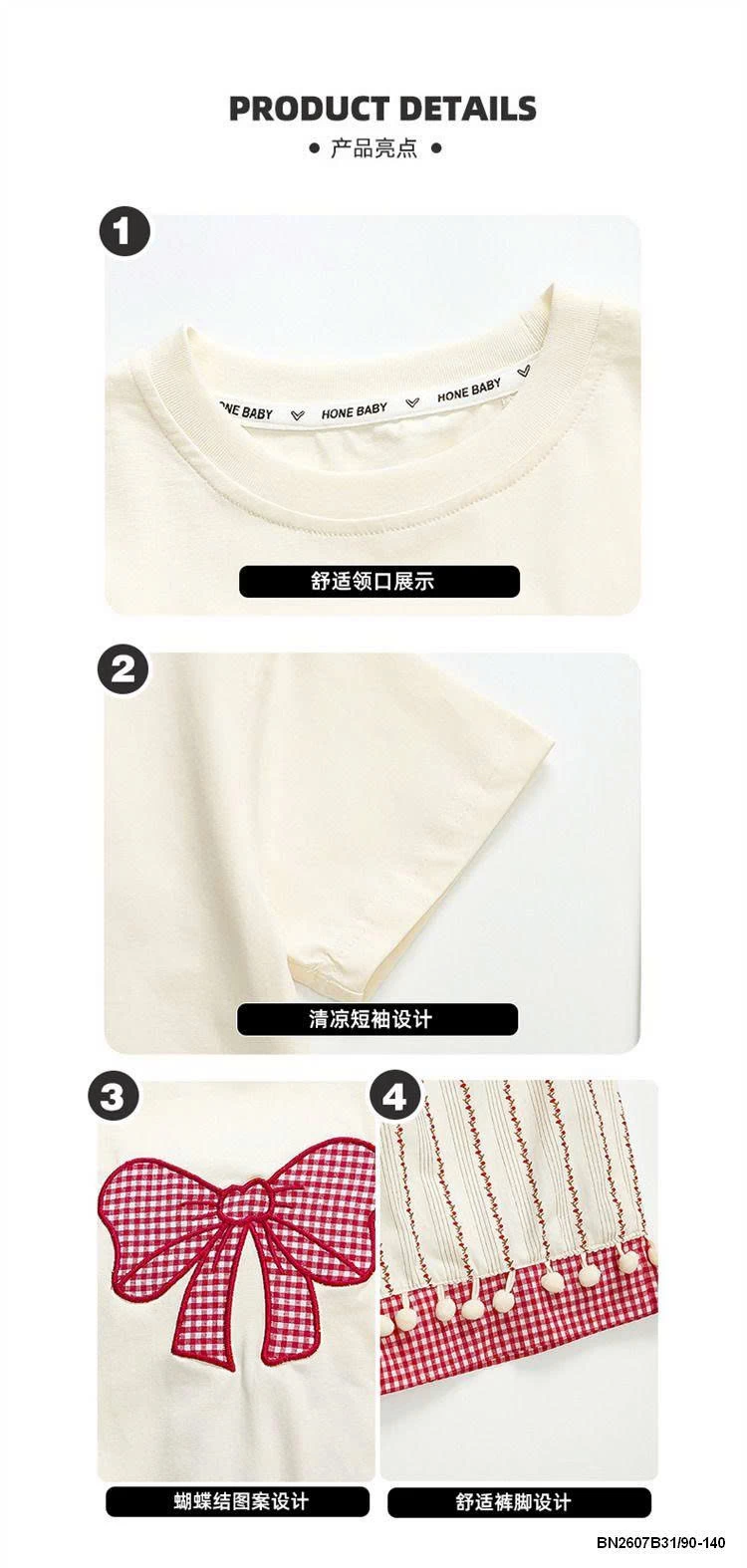 PRODUCT DETAILS
• 产品亮点 •

1
HONE BABY HONE BABY HONE BABY
舒适领口展示

2
清凉短袖设计

3
蝴蝶结图案设计

4
舒适裤脚设计

BN2607B31/90-140