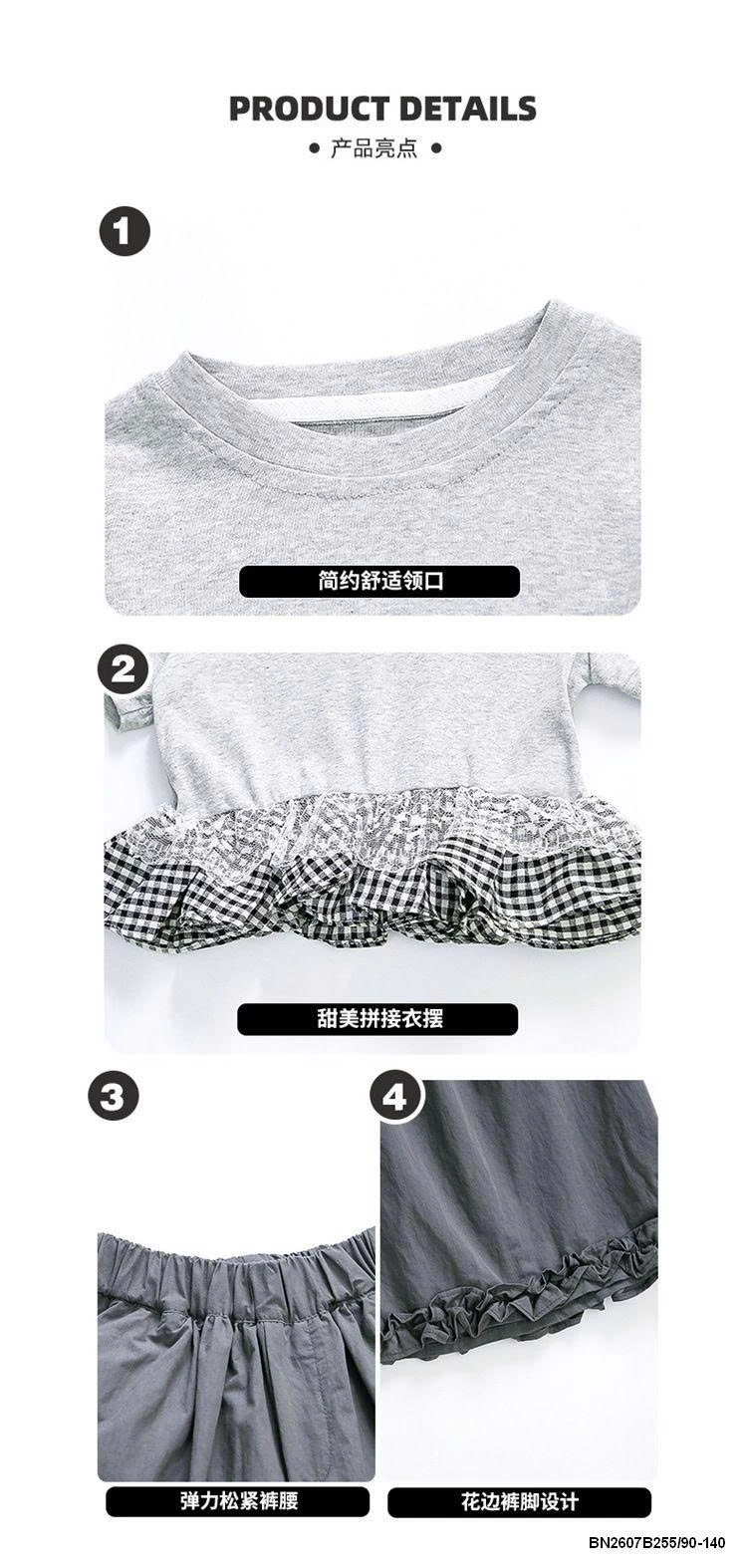 PRODUCT DETAILS

• 产品亮点 •

1

简约舒适领口

2

甜美拼接衣摆

3

弹力松紧裤腰

4

花边裤脚设计

BN2607B255/90-140