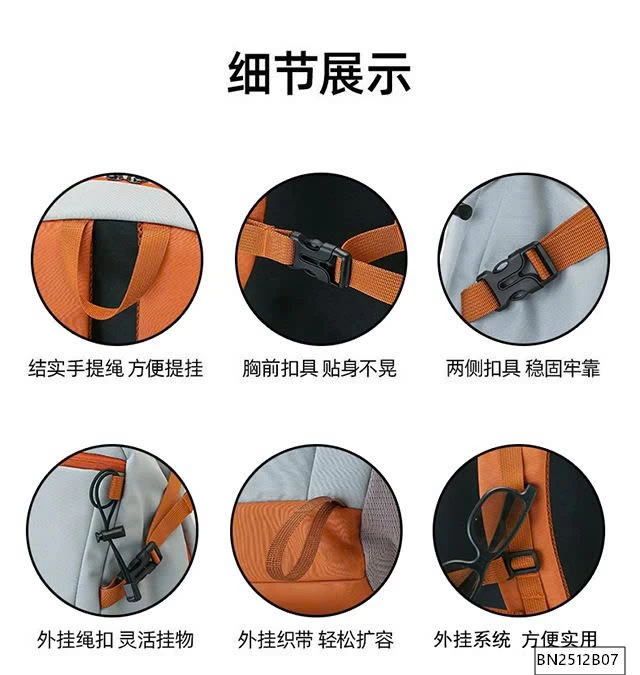 细节展示

结实手提绳 方便提挂

胸前扣具 贴身不晃

两侧扣具 稳固牢靠

外挂绳扣 灵活挂物

外挂织带 轻松扩容

外挂系统 方便实用

BN2512B07