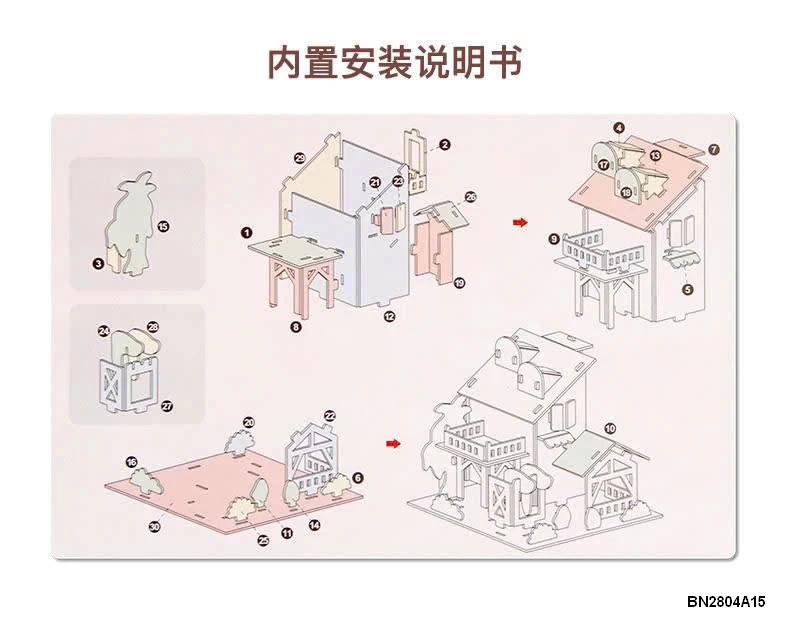 内置安装说明书

15
3
24
28
27
29
2
21
23
26
1
19
8
12
4
7
17
13
18
9
5
20
22
16
6
30
25
11
14
10

BN2804A15