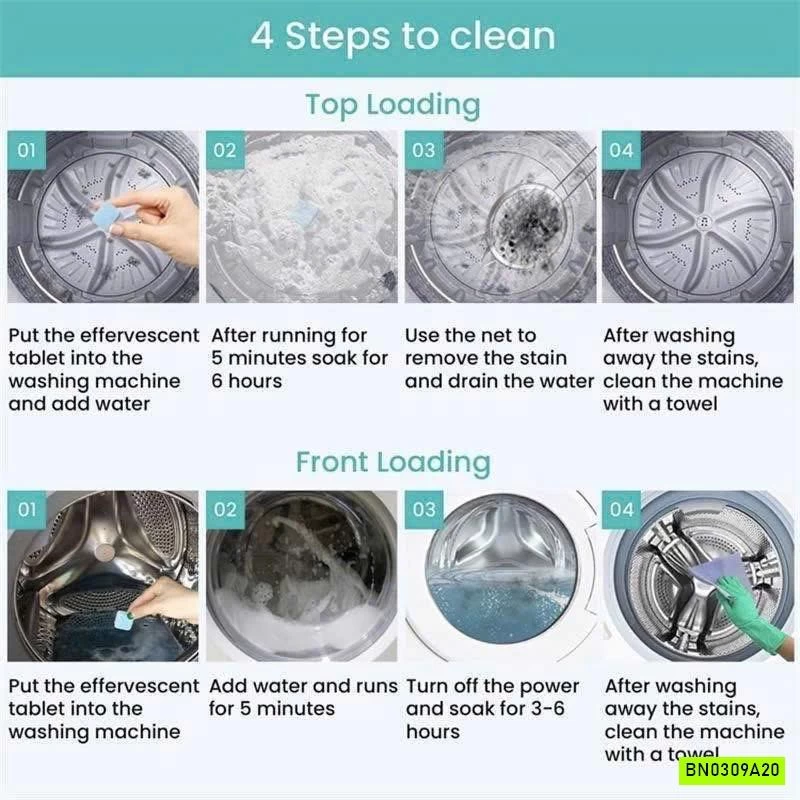 4 Steps to clean

Top Loading

01

Put the effervescent tablet into the washing machine and add water

02

After running for 5 minutes soak for 6 hours

03

Use the net to remove the stain and drain the water

04

After washing away the stains, clean the machine with a towel

Front Loading

01

Put the effervescent tablet into the washing machine

02

Add water and runs for 5 minutes

03

Turn off the power and soak for 3-6 hours

04

After washing away the stains, clean the machine with a towel

BN0309A20